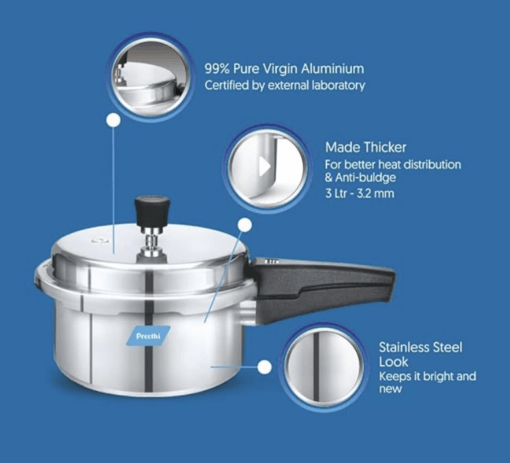 99% Pure Virgin Aluminium
Certified by external laboratory

Made Thicker
For better heat distribution & Anti-buldge
3 Ltr - 3.2 mm

Preethi

Stainless Steel Look
Keeps it bright and new